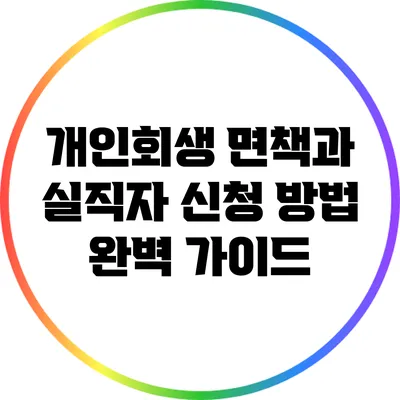 개인회생 면책과 실직자 신청 방법 완벽 가이드