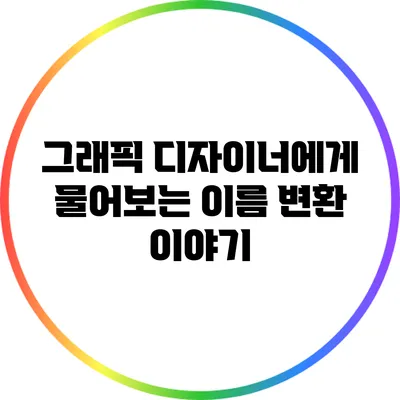 그래픽 디자이너에게 물어보는 이름 변환 이야기