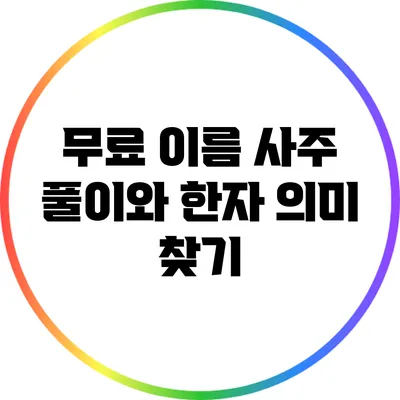 무료 이름 사주 풀이와 한자 의미 찾기