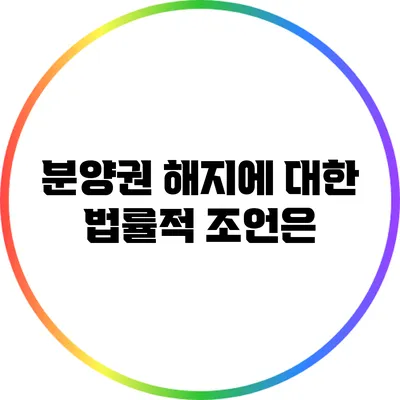 분양권 해지에 대한 법률적 조언은