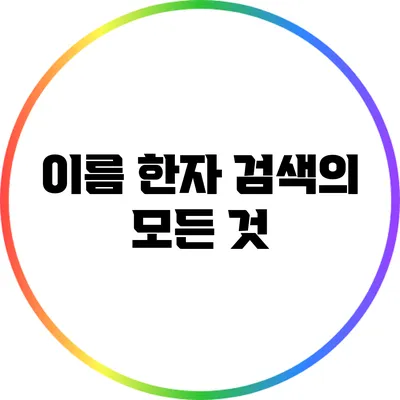 이름 한자 검색의 모든 것