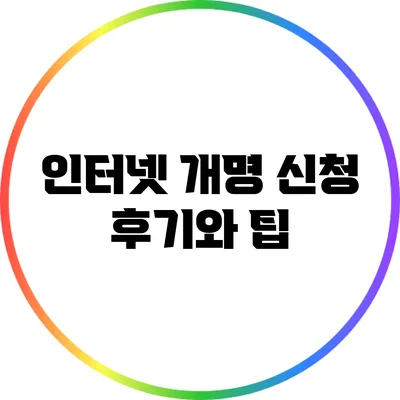 인터넷 개명 신청 후기와 팁