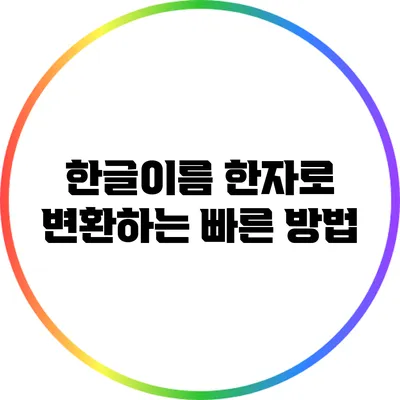 한글이름 한자로
변환하는 빠른 방법