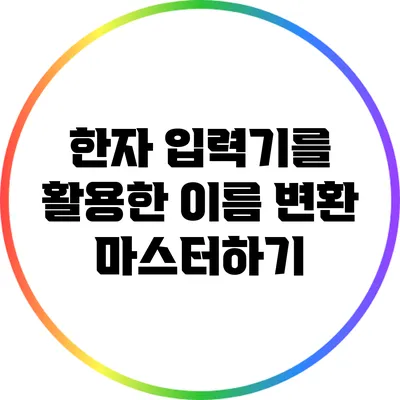 한자 입력기를 활용한 이름 변환 마스터하기