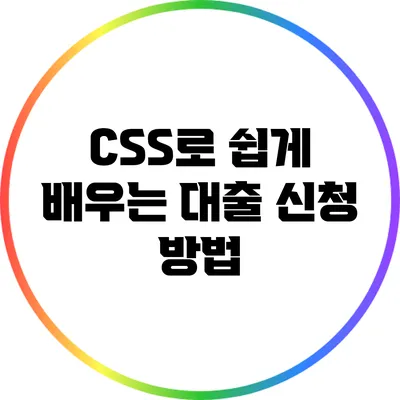 CSS로 쉽게 배우는 대출 신청 방법