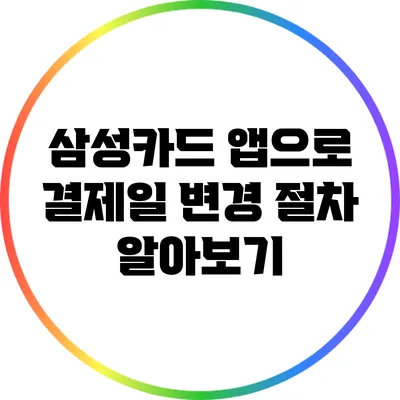 삼성카드 앱으로 결제일 변경 절차 알아보기