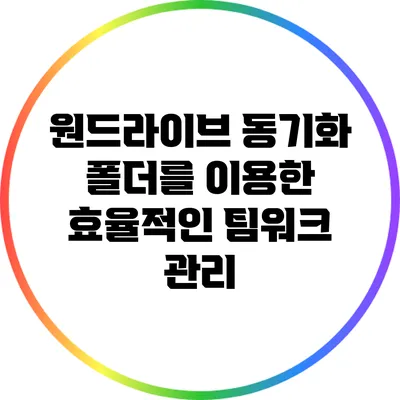 원드라이브 동기화 폴더를 이용한 효율적인 팀워크 관리