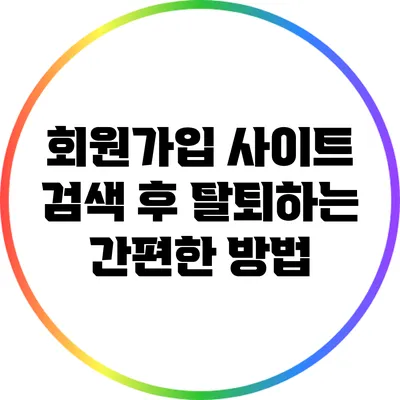 회원가입 사이트 검색 후 탈퇴하는 간편한 방법