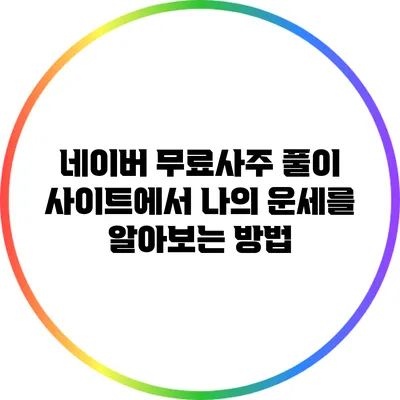 네이버 무료사주 풀이 사이트에서 나의 운세를 알아보는 방법