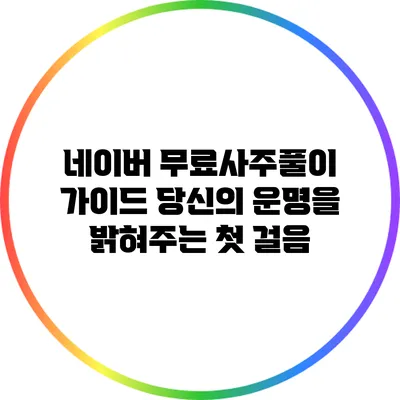 네이버 무료사주풀이 가이드 당신의 운명을 밝혀주는 첫 걸음